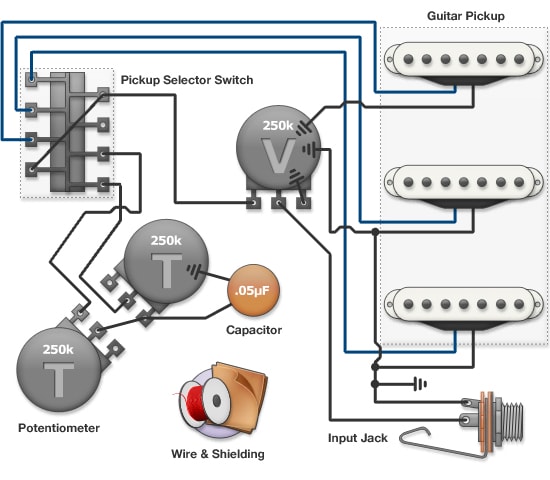 Guitar Pickup

Pickup Selector Switch

250k

V

250k

T

.05μF

Capacitor

250k

T

Potentiometer

Wire & Shielding

Input Jack